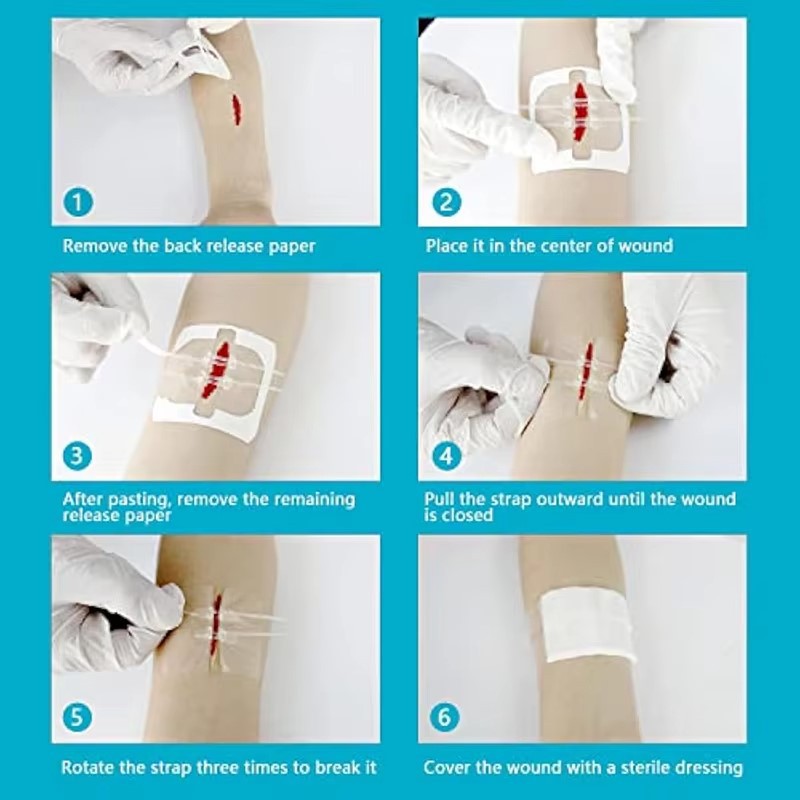 1
Remove the back release paper

2
Place it in the center of wound

3
After pasting, remove the remaining release paper

4
Pull the strap outward until the wound is closed

5
Rotate the strap three times to break it

6
Cover the wound with a sterile dressing